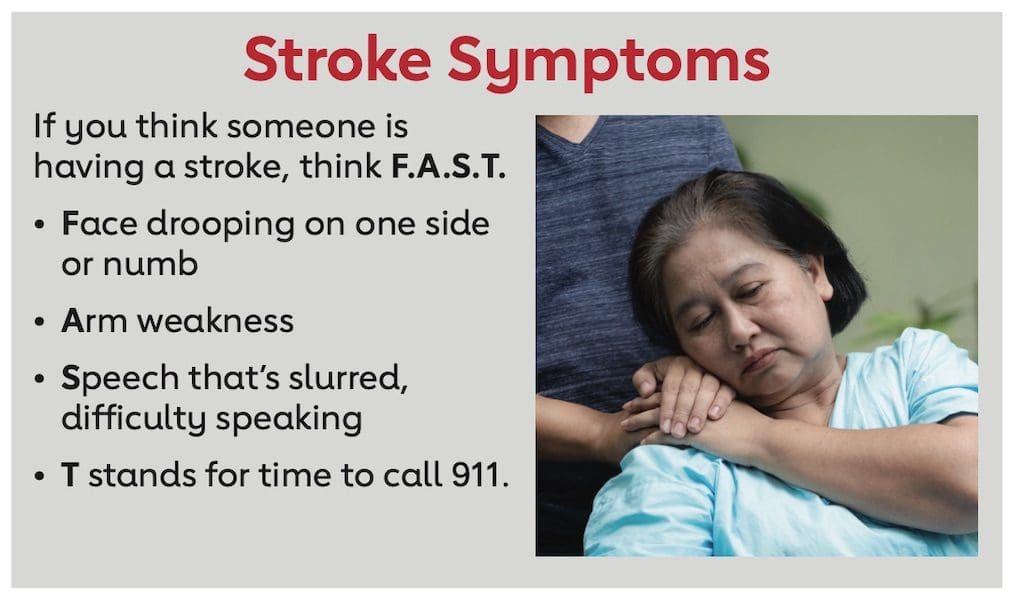 Stroke Symptoms

If you think someone is having a stroke, think F.A.S.T.

• Face drooping on one side or numb
• Arm weakness
• Speech that's slurred, difficulty speaking
• T stands for time to call 911.